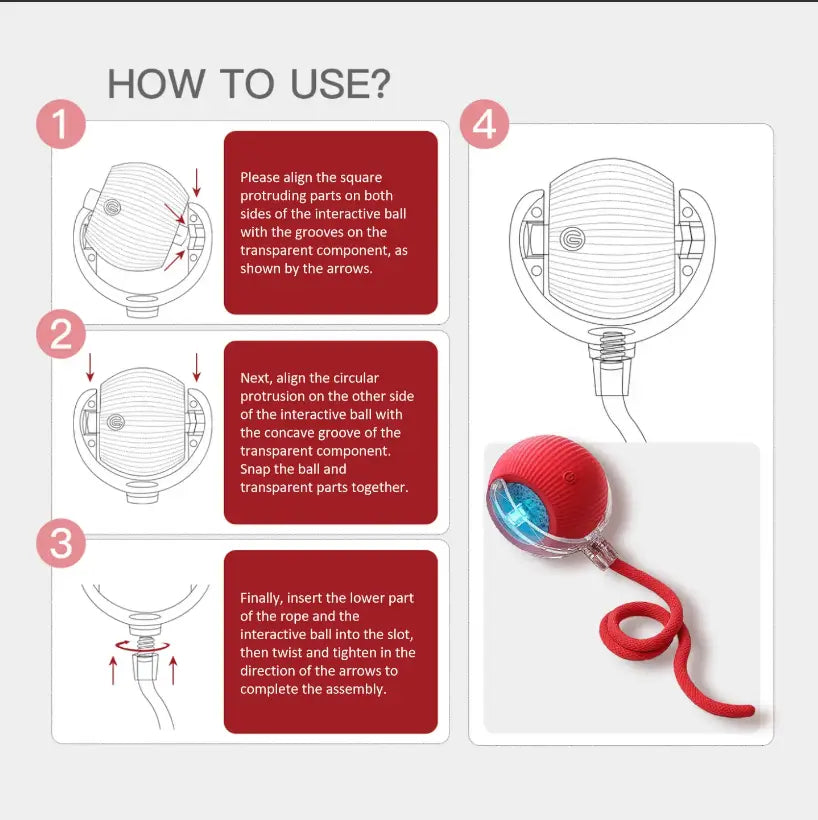 HOW TO USE?

1

Please align the square protruding parts on both sides of the interactive ball with the grooves on the transparent component, as shown by the arrows.

2

Next, align the circular protrusion on the other side of the interactive ball with the concave groove of the transparent component. Snap the ball and transparent parts together.

3

Finally, insert the lower part of the rope and the interactive ball into the slot, then twist and tighten in the direction of the arrows to complete the assembly.

4